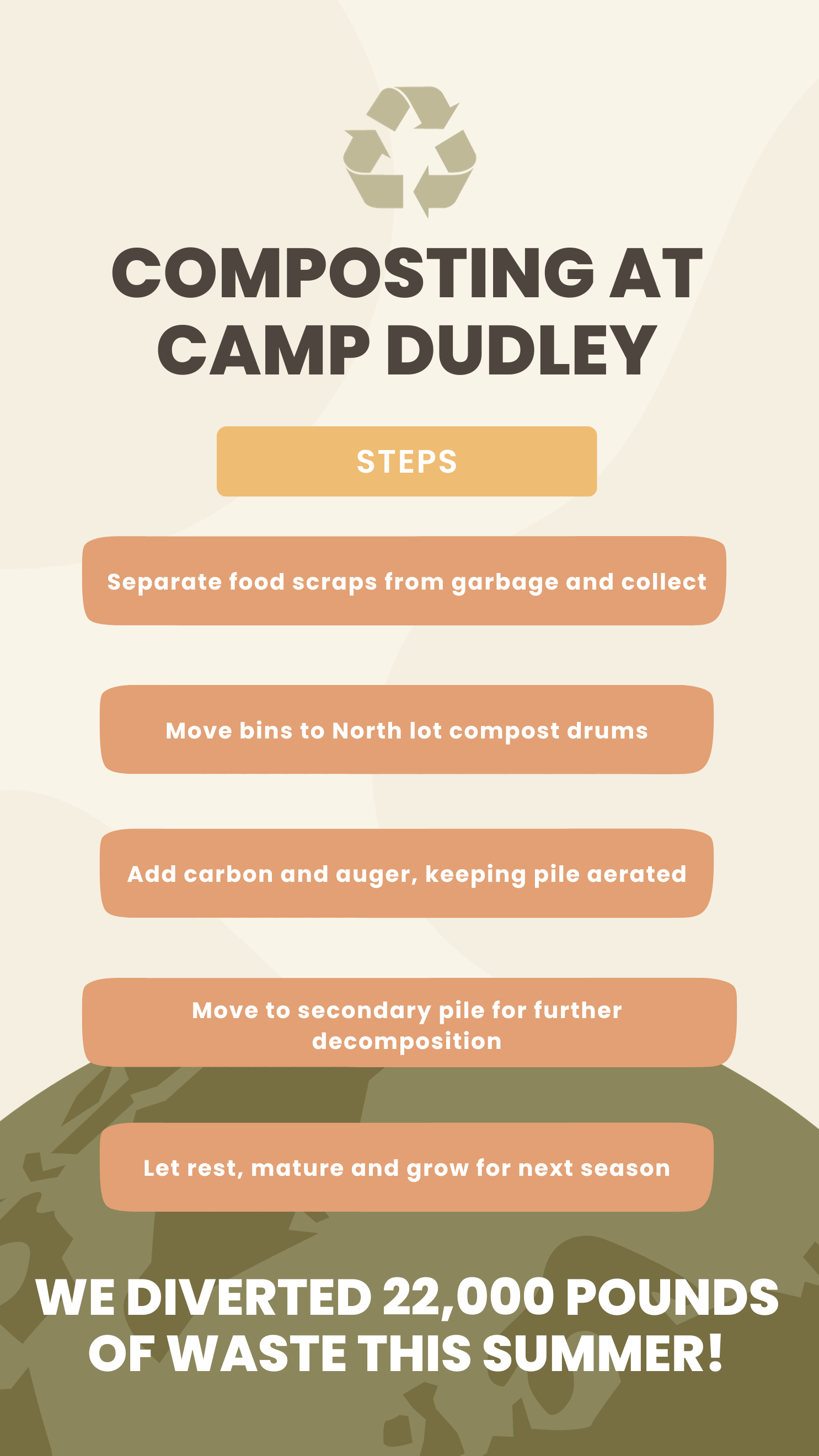 COMPOSTING AT CAMP DUDLEY

STEPS

Separate food scraps from garbage and collect

Move bins to North lot compost drums

Add carbon and auger, keeping pile aerated

Move to secondary pile for further decomposition

Let rest, mature and grow for next season

WE DIVERTED 22,000 POUNDS OF WASTE THIS SUMMER!